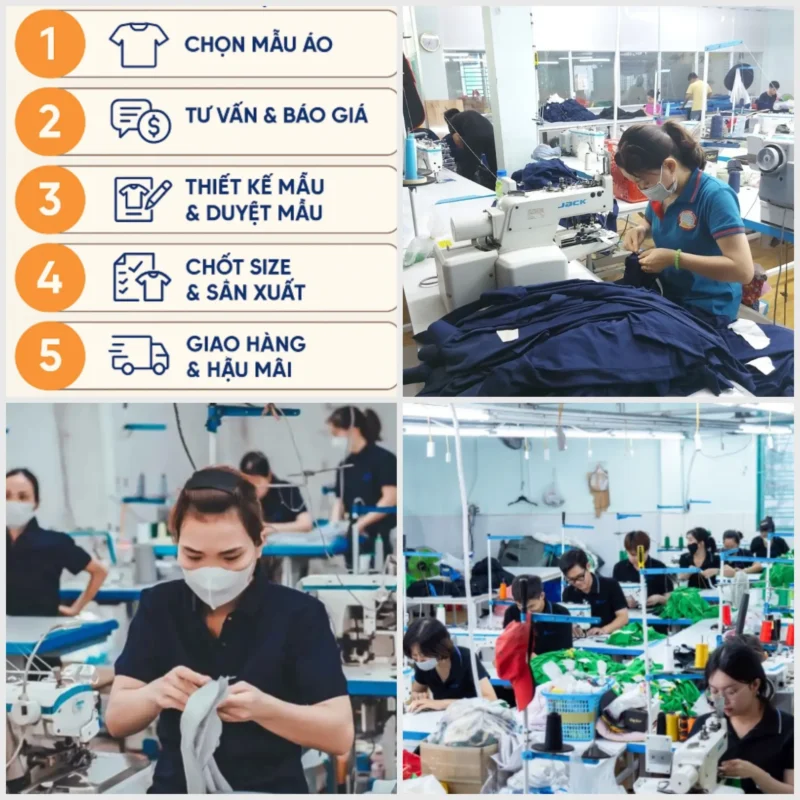 1 CHỌN MẪU ÁO

2 TƯ VẤN & BÁO GIÁ

3 THIẾT KẾ MẪU & DUYỆT MẪU

4 CHỐT SIZE & SẢN XUẤT

5 GIAO HÀNG & HẬU MÃI

JACK